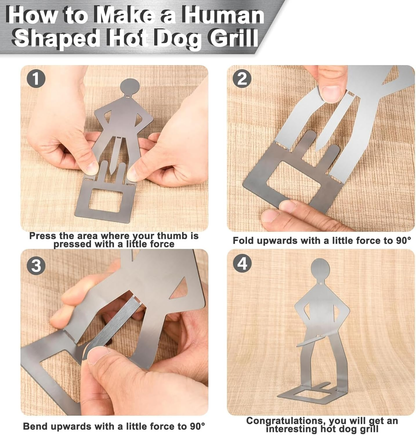 How to Make a Human Shaped Hot Dog Grill

1

Press the area where your thumb is pressed with a little force

2

Fold upwards with a little force to 90°

3

Bend upwards with a little force to 90°

4

Congratulations, you will get an interesting hot dog grill