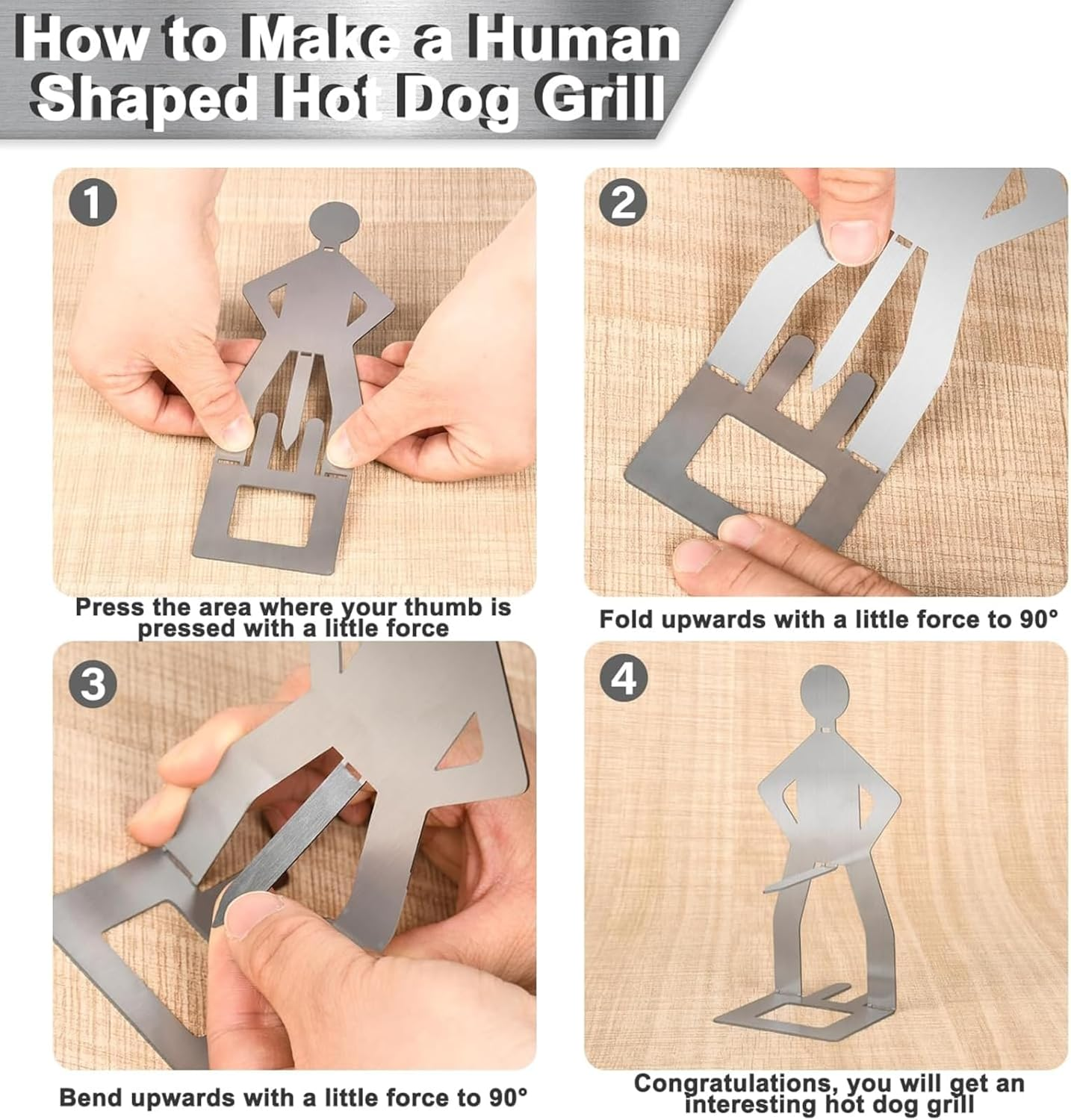 How to Make a Human Shaped Hot Dog Grill

1

Press the area where your thumb is pressed with a little force

2

Fold upwards with a little force to 90°

3

Bend upwards with a little force to 90°

4

Congratulations, you will get an interesting hot dog grill